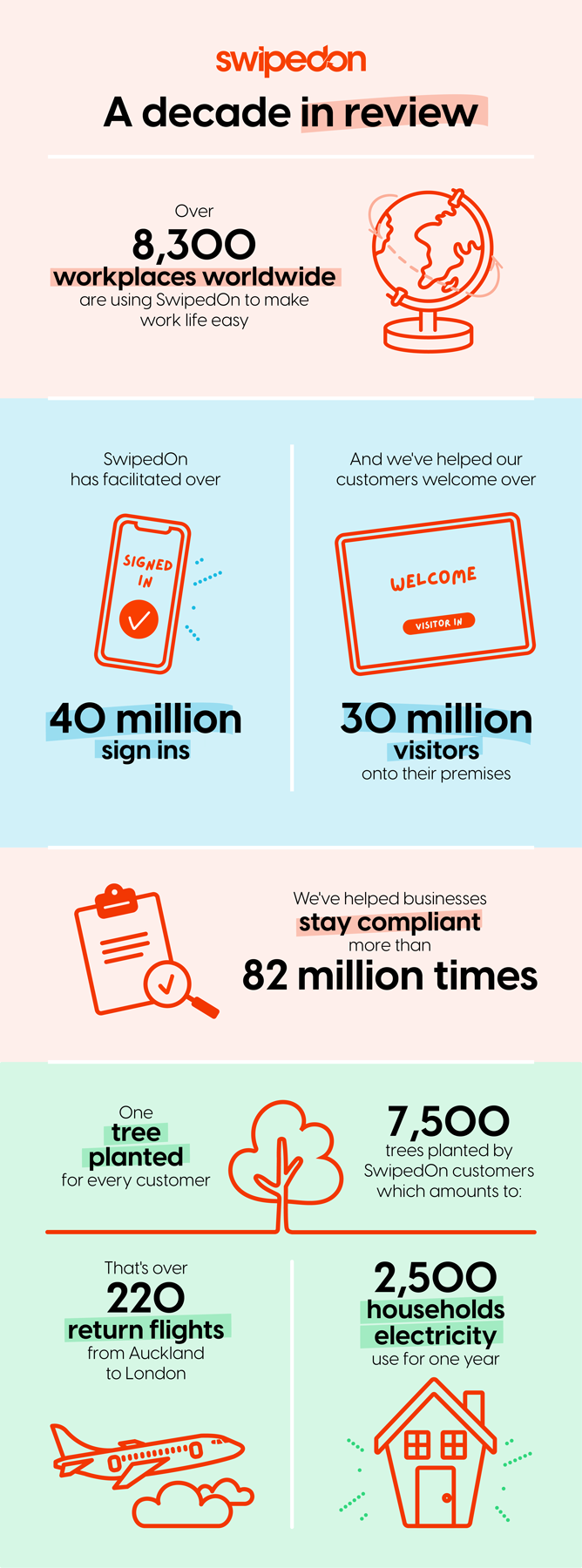 swipedon

A decade in review

Over
8,300
workplaces worldwide
are using SwipedOn to make work life easy

SwipedOn has facilitated over

SIGNED IN

40 million
sign ins

And we've helped our customers welcome over

WELCOME

VISITOR IN

30 million
visitors
onto their premises

We've helped businesses
stay compliant
more than
82 million times

One
tree
planted
for every customer

7,500
trees planted by SwipedOn customers which amounts to:

That's over
220
return flights
from Auckland to London

2,500
households
electricity
use for one year