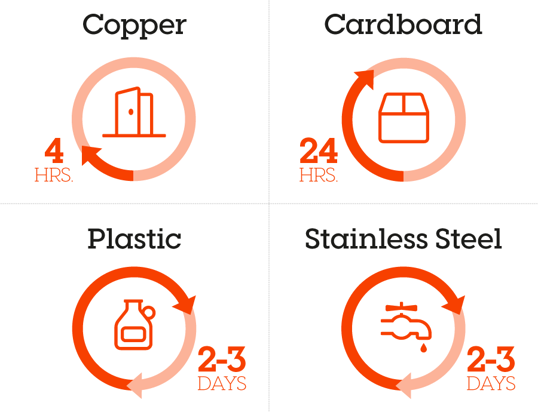 Copper

4
HRS.

Cardboard

24
HRS.

Plastic

2-3
DAYS

Stainless Steel

2-3
DAYS