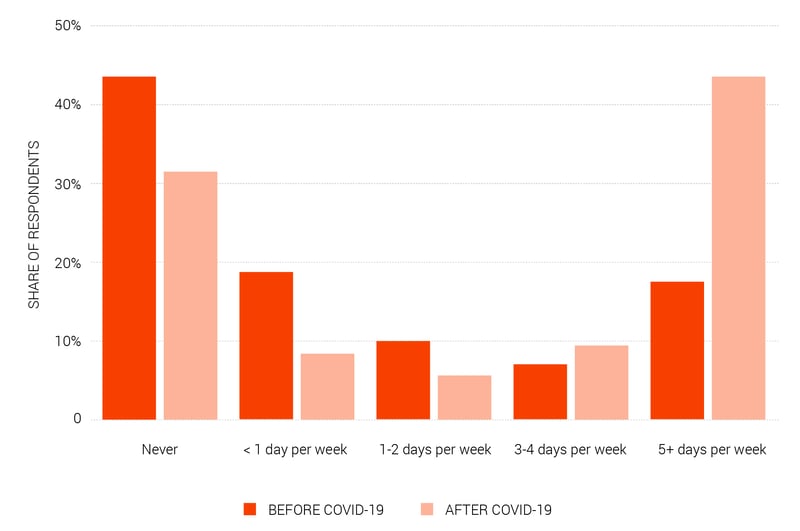 50%
40%
30%
20%
10%
0
SHARE OF RESPONDENTS
Never
< 1 day per week
1-2 days per week
3-4 days per week
5+ days per week
BEFORE COVID-19
AFTER COVID-19