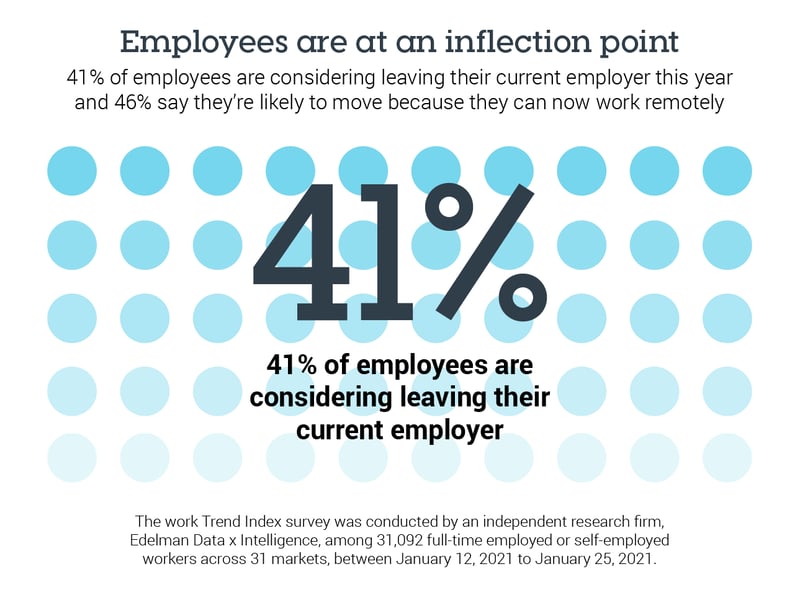 Employees are at an inflection point

41% of employees are considering leaving their current employer this year and 46% say they're likely to move because they can now work remotely

41%

41% of employees are considering leaving their current employer

The work Trend Index survey was conducted by an independent research firm, Edelman Data x Intelligence, among 31,092 full-time employed or self-employed workers across 31 markets, between January 12, 2021 to January 25, 2021.