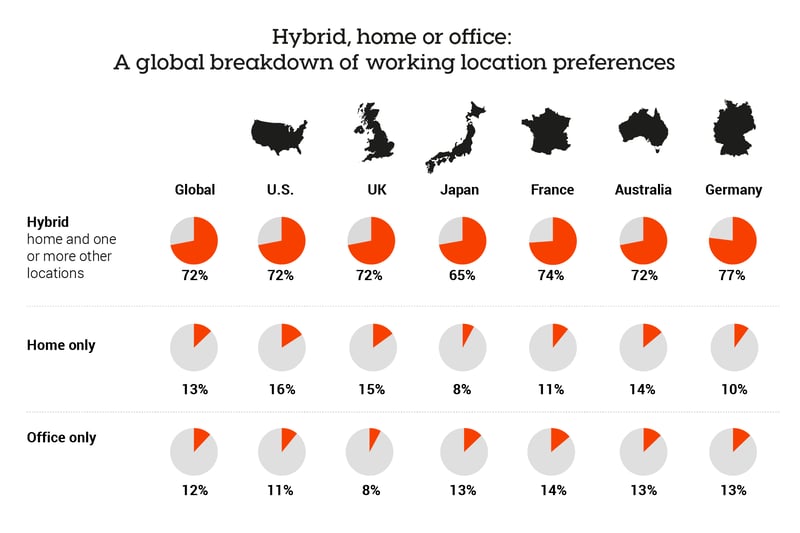 Hybrid, home or office:
A global breakdown of working location preferences

| | Global | U.S. | UK | Japan | France | Australia | Germany |
|---|---|---|---|---|---|---|---|
| **Hybrid** home and one or more other locations | 72% | 72% | 72% | 65% | 74% | 72% | 77% |
| **Home only** | 13% | 16% | 15% | 8% | 11% | 14% | 10% |
| **Office only** | 12% | 11% | 8% | 13% | 14% | 13% | 13% |