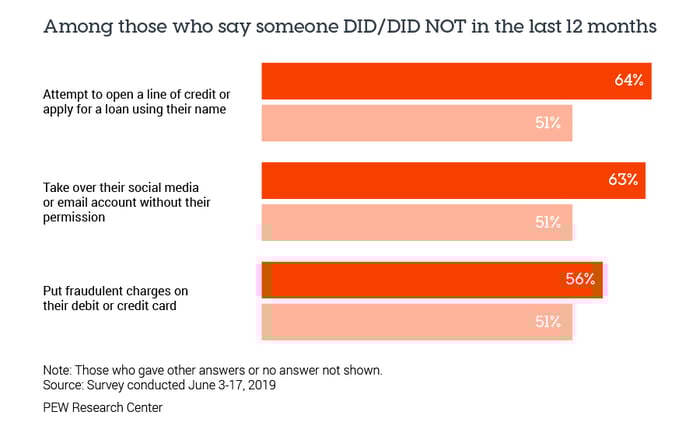 Among those who say someone DID/DID NOT in the last 12 months

Attempt to open a line of credit or apply for a loan using their name

64%

51%

Take over their social media or email account without their permission

63%

51%

Put fraudulent charges on their debit or credit card

56%

51%

Note: Those who gave other answers or no answer not shown.
Source: Survey conducted June 3-17, 2019

PEW Research Center