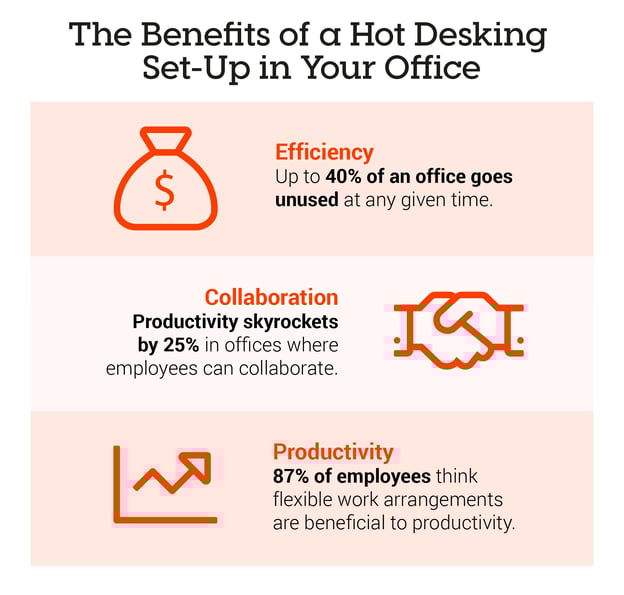 The Benefits of a Hot Desking Set-Up in Your Office

$

Efficiency
Up to 40% of an office goes unused at any given time.

Collaboration
Productivity skyrockets by 25% in offices where employees can collaborate.

Productivity
87% of employees think flexible work arrangements are beneficial to productivity.