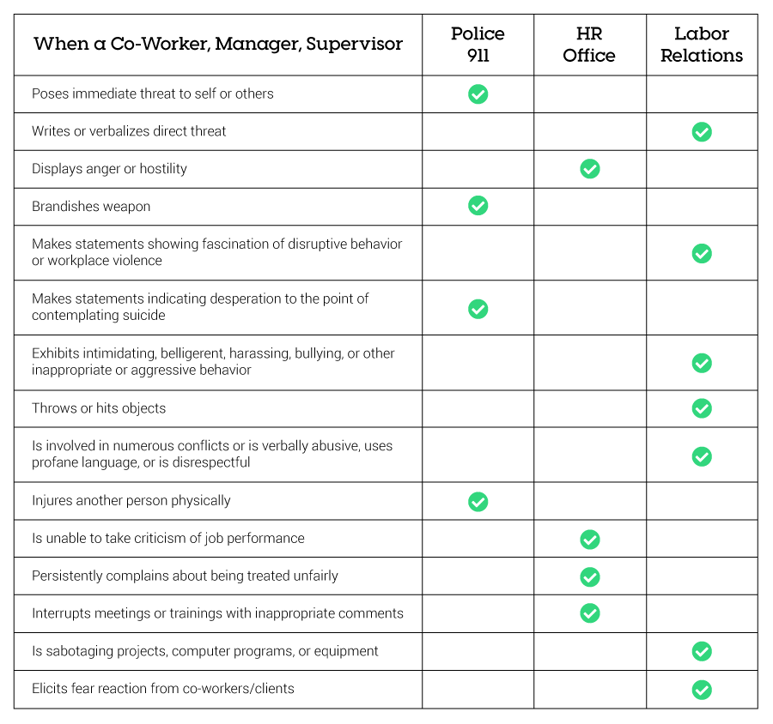 | When a Co-Worker, Manager, Supervisor | Police 911 | HR Office | Labor Relations |
|---|---|---|---|
| Poses immediate threat to self or others | ✓ | | |
| Writes or verbalizes direct threat | | | ✓ |
| Displays anger or hostility | | ✓ | |
| Brandishes weapon | ✓ | | |
| Makes statements showing fascination of disruptive behavior or workplace violence | | | ✓ |
| Makes statements indicating desperation to the point of contemplating suicide | ✓ | | |
| Exhibits intimidating, belligerent, harassing, bullying, or other inappropriate or aggressive behavior | | | ✓ |
| Throws or hits objects | | | ✓ |
| Is involved in numerous conflicts or is verbally abusive, uses profane language, or is disrespectful | | | ✓ |
| Injures another person physically | ✓ | | |
| Is unable to take criticism of job performance | | ✓ | |
| Persistently complains about being treated unfairly | | ✓ | |
| Interrupts meetings or trainings with inappropriate comments | | ✓ | |
| Is sabotaging projects, computer programs, or equipment | | | ✓ |
| Elicits fear reaction from co-workers/clients | | | ✓ |